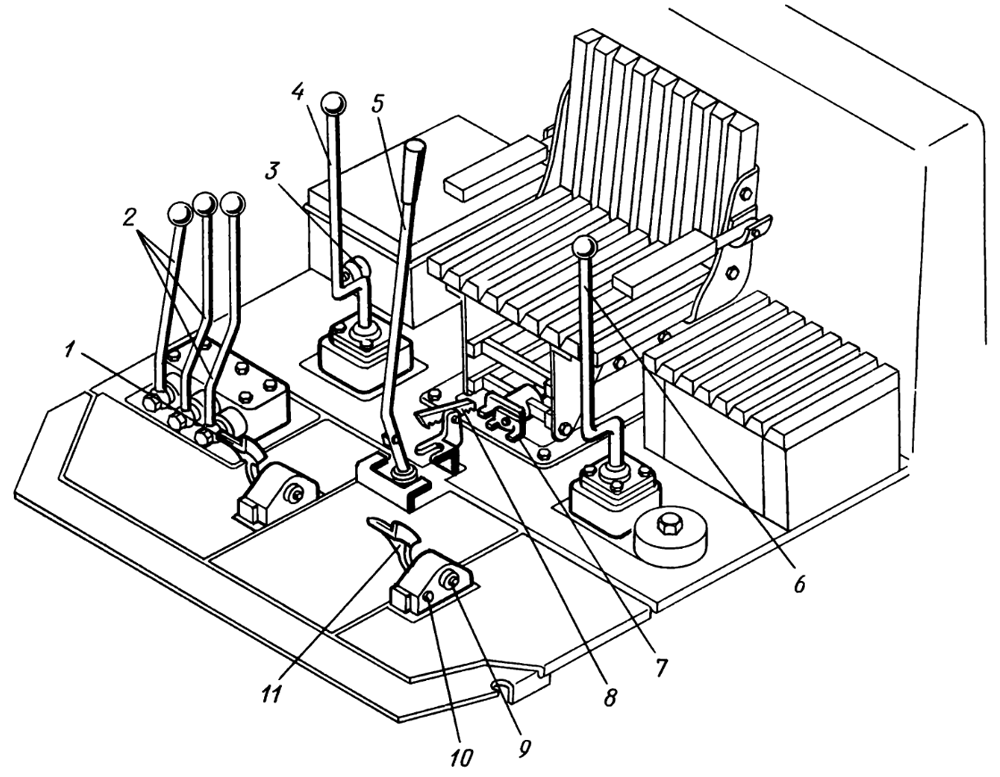 4
5
3
2
1
6
7
8
11
10
9