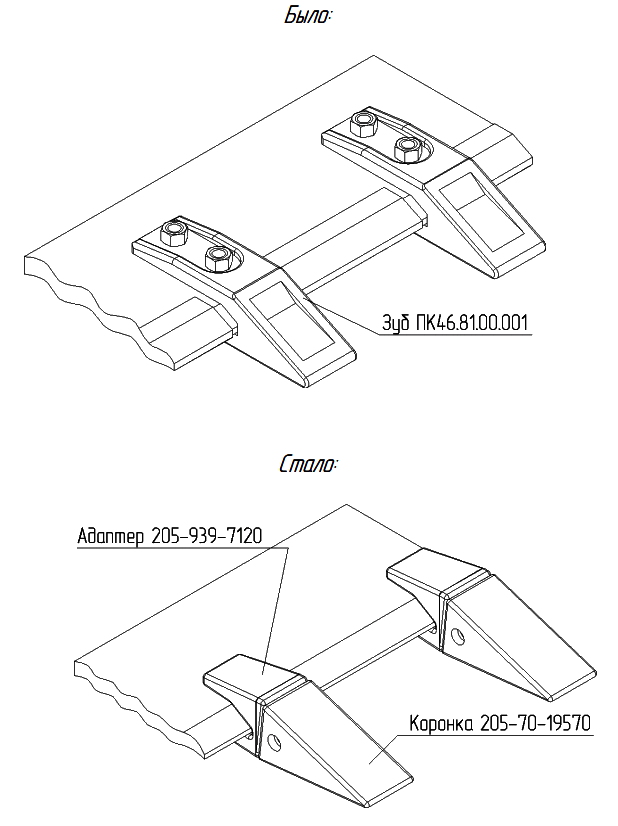 Было:

Зуб ПК46.81.00.001

Стало:

Адаптер 205-939-7120

Коронка 205-70-19570